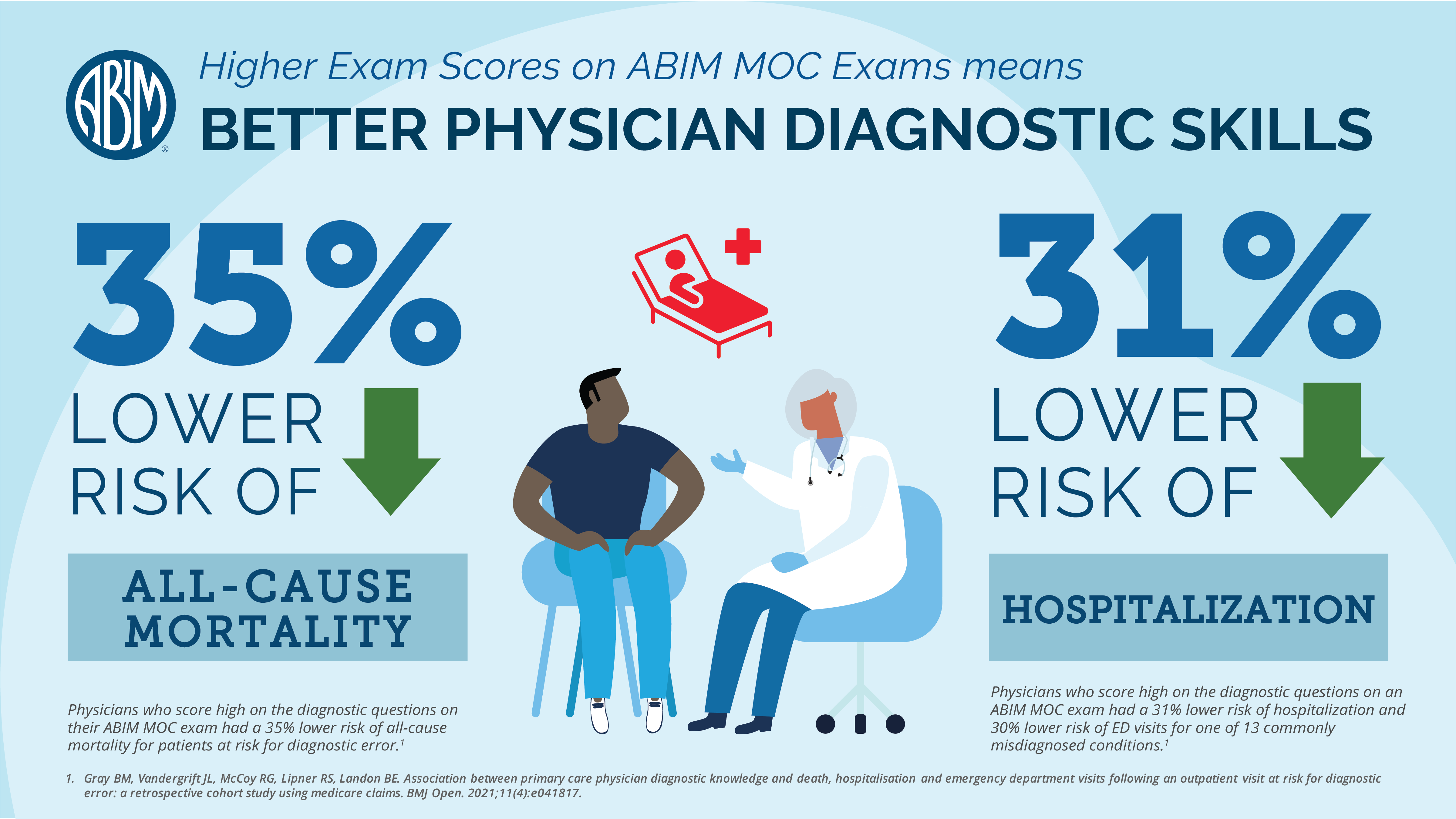 ABIM®

Higher Exam Scores on ABIM MOC Exams means

BETTER PHYSICIAN DIAGNOSTIC SKILLS

35%

LOWER RISK OF

ALL-CAUSE MORTALITY

Physicians who score high on the diagnostic questions on their ABIM MOC exam had a 35% lower risk of all-cause mortality for patients at risk for diagnostic error.$^1$

31%

LOWER RISK OF

HOSPITALIZATION

Physicians who score high on the diagnostic questions on an ABIM MOC exam had a 31% lower risk of hospitalization and 30% lower risk of ED visits for one of 13 commonly misdiagnosed conditions.$^1$

1. Gray BM, Vandergrift JL, McCoy RG, Lipner RS, Landon BE. Association between primary care physician diagnostic knowledge and death, hospitalisation and emergency department visits following an outpatient visit at risk for diagnostic error: a retrospective cohort study using medicare claims. BMJ Open. 2021;11(4):e041817.